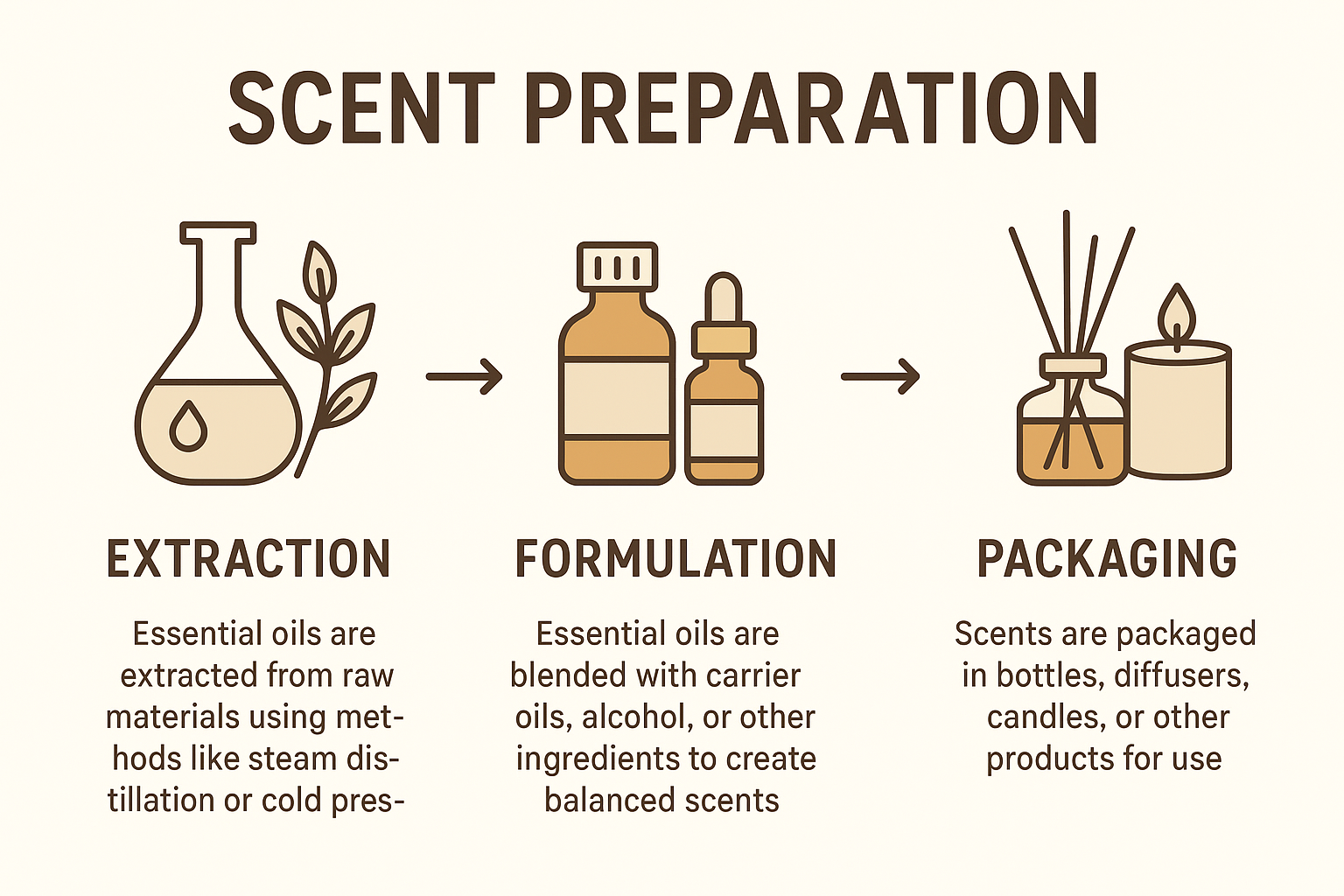 SCENT PREPARATION

EXTRACTION

Essential oils are extracted from raw materials using methods like steam distillation or cold pres-

FORMULATION

Essential oils are blended with carrier oils, alcohol, or other ingredients to create balanced scents

PACKAGING

Scents are packaged in bottles, diffusers, candles, or other products for use